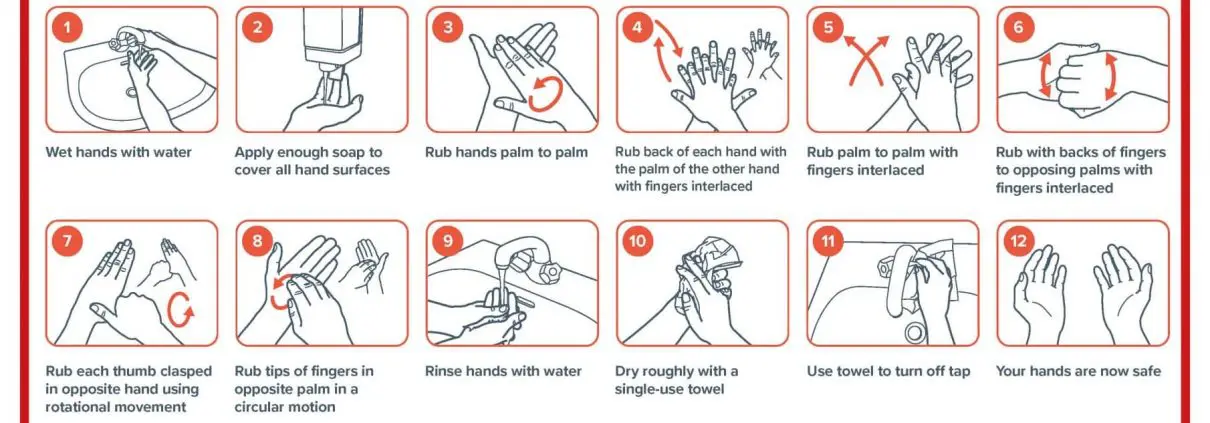 1
Wet hands with water

2
Apply enough soap to cover all hand surfaces

3
Rub hands palm to palm

4
Rub back of each hand with the palm of the other hand with fingers interlaced

5
Rub palm to palm with fingers interlaced

6
Rub with backs of fingers to opposing palms with fingers interlaced

7
Rub each thumb clasped in opposite hand using rotational movement

8
Rub tips of fingers in opposite palm in a circular motion

9
Rinse hands with water

10
Dry roughly with a single-use towel

11
Use towel to turn off tap

12
Your hands are now safe